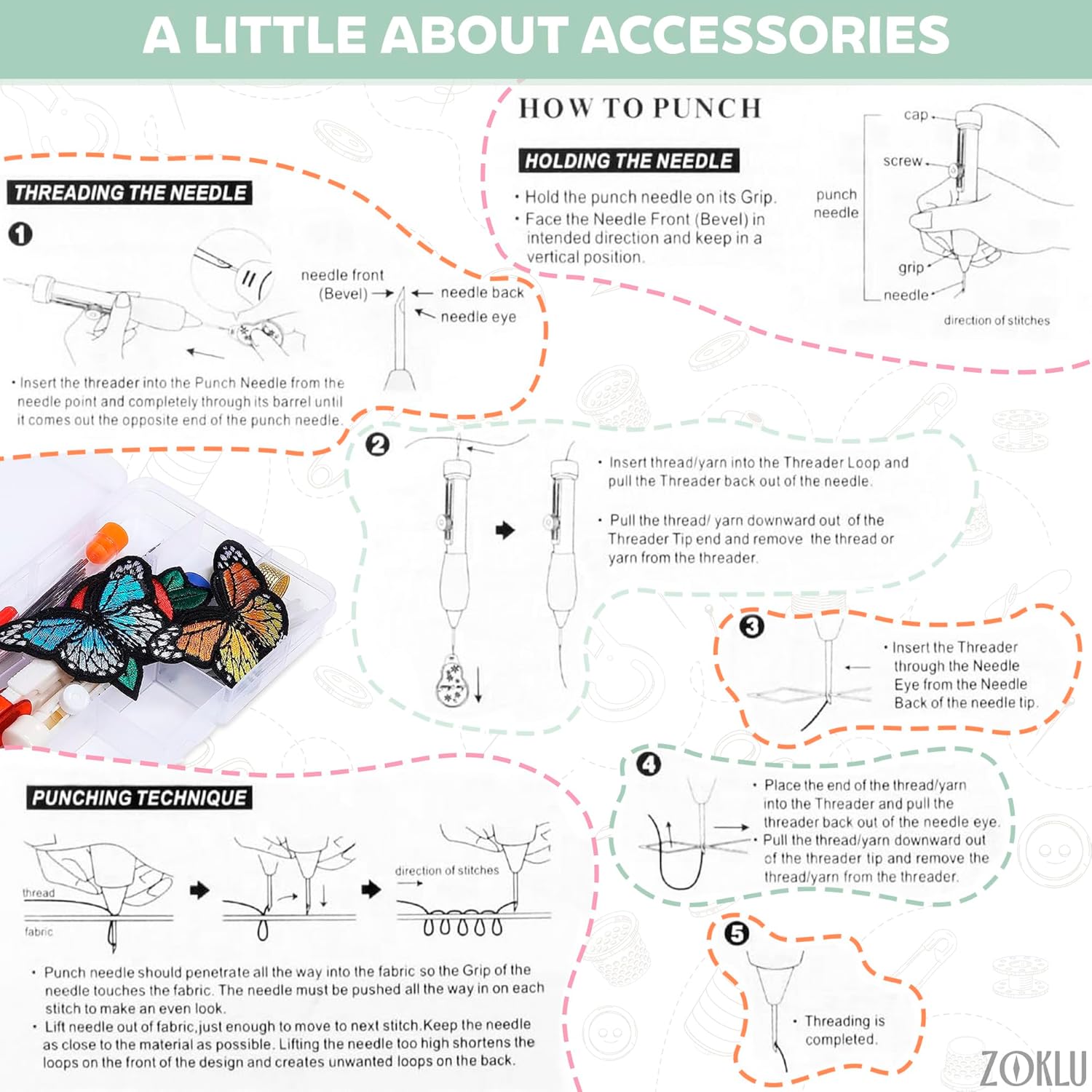 A LITTLE ABOUT ACCESSORIES

HOW TO PUNCH

HOLDING THE NEEDLE

• Hold the punch needle on its Grip.
• Face the Needle Front (Bevel) in intended direction and keep in a vertical position.

cap
screw
punch needle
grip
needle
direction of stitches

THREADING THE NEEDLE

1

needle front (Bevel)
needle back
needle eye

• Insert the threader into the Punch Needle from the needle point and completely through its barrel until it comes out the opposite end of the punch needle.

2

• Insert thread/yarn into the Threader Loop and pull the Threader back out of the needle.

• Pull the thread/ yarn downward out of the Threader Tip end and remove the thread or yarn from the threader.

3

• Insert the Threader through the Needle Eye from the Needle Back of the needle tip.

4

• Place the end of the thread/yarn into the Threader and pull the threader back out of the needle eye.
• Pull the thread/yarn downward out of the threader tip and remove the thread/yarn from the threader.

5

• Threading is completed.

PUNCHING TECHNIQUE

thread
fabric
direction of stitches

• Punch needle should penetrate all the way into the fabric so the Grip of the needle touches the fabric. The needle must be pushed all the way in on each stitch to make an even look.
• Lift needle out of fabric,just enough to move to next stitch.Keep the needle as close to the material as possible. Lifting the needle too high shortens the loops on the front of the design and creates unwanted loops on the back.

ZOKLU