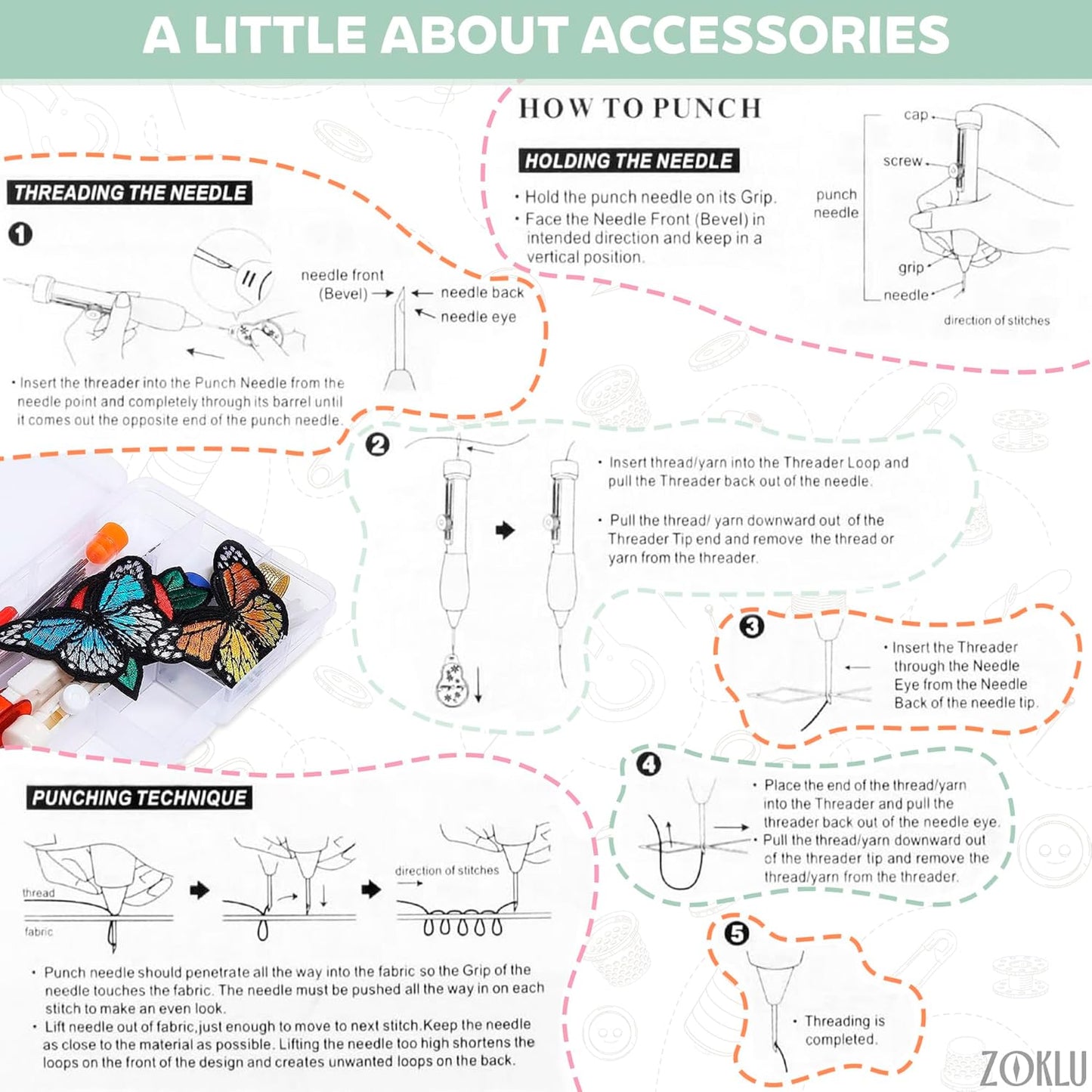 A LITTLE ABOUT ACCESSORIES

HOW TO PUNCH

HOLDING THE NEEDLE

• Hold the punch needle on its Grip.
• Face the Needle Front (Bevel) in intended direction and keep in a vertical position.

cap
screw
punch needle
grip
needle
direction of stitches

THREADING THE NEEDLE

1

needle front (Bevel)
needle back
needle eye

• Insert the threader into the Punch Needle from the needle point and completely through its barrel until it comes out the opposite end of the punch needle.

2

• Insert thread/yarn into the Threader Loop and pull the Threader back out of the needle.

• Pull the thread/ yarn downward out of the Threader Tip end and remove the thread or yarn from the threader.

3

• Insert the Threader through the Needle Eye from the Needle Back of the needle tip.

4

• Place the end of the thread/yarn into the Threader and pull the threader back out of the needle eye.
• Pull the thread/yarn downward out of the threader tip and remove the thread/yarn from the threader.

5

• Threading is completed.

PUNCHING TECHNIQUE

thread
fabric
direction of stitches

• Punch needle should penetrate all the way into the fabric so the Grip of the needle touches the fabric. The needle must be pushed all the way in on each stitch to make an even look.
• Lift needle out of fabric,just enough to move to next stitch.Keep the needle as close to the material as possible. Lifting the needle too high shortens the loops on the front of the design and creates unwanted loops on the back.

ZOKLU