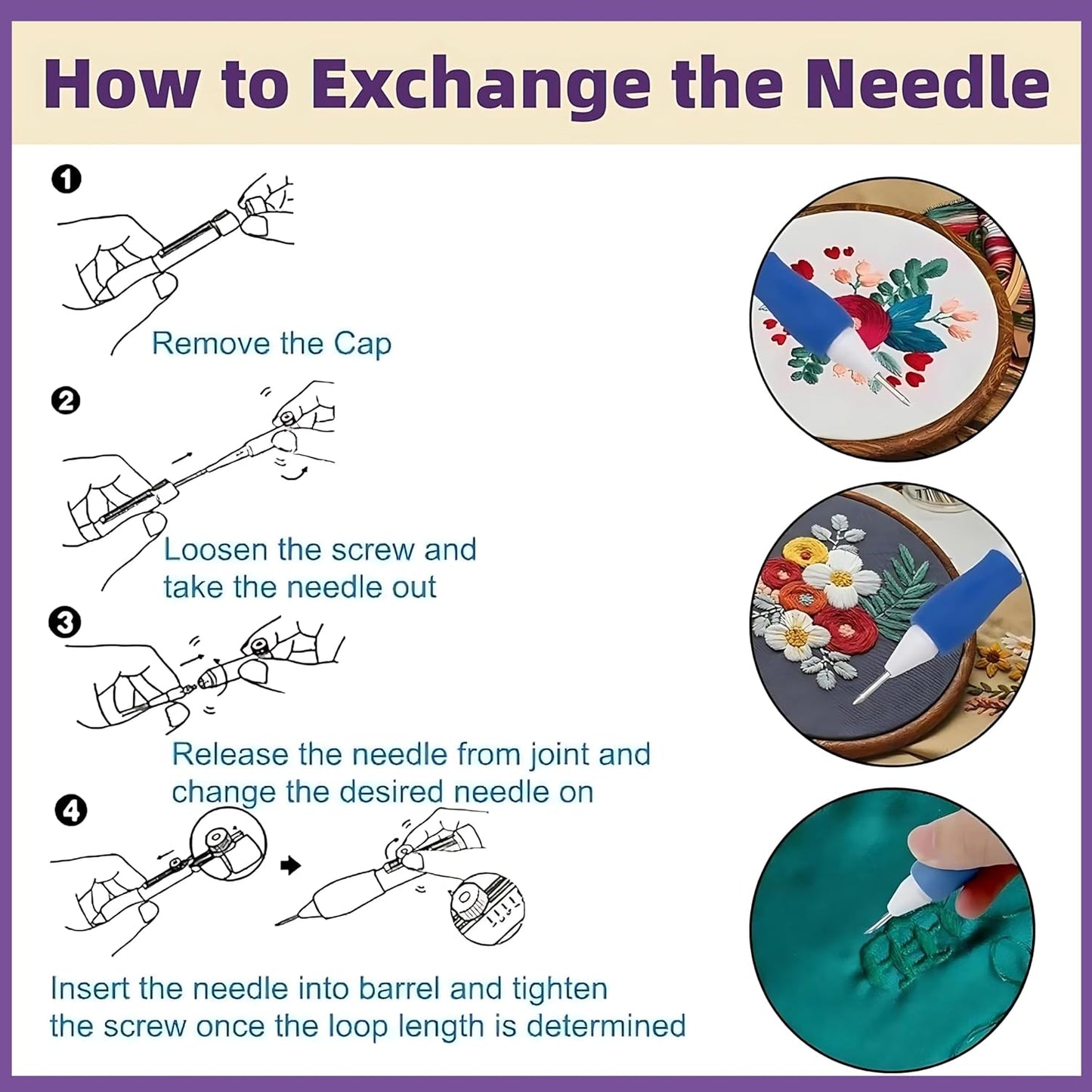 How to Exchange the Needle

1

Remove the Cap

2

Loosen the screw and take the needle out

3

Release the needle from joint and change the desired needle on

4

Insert the needle into barrel and tighten the screw once the loop length is determined