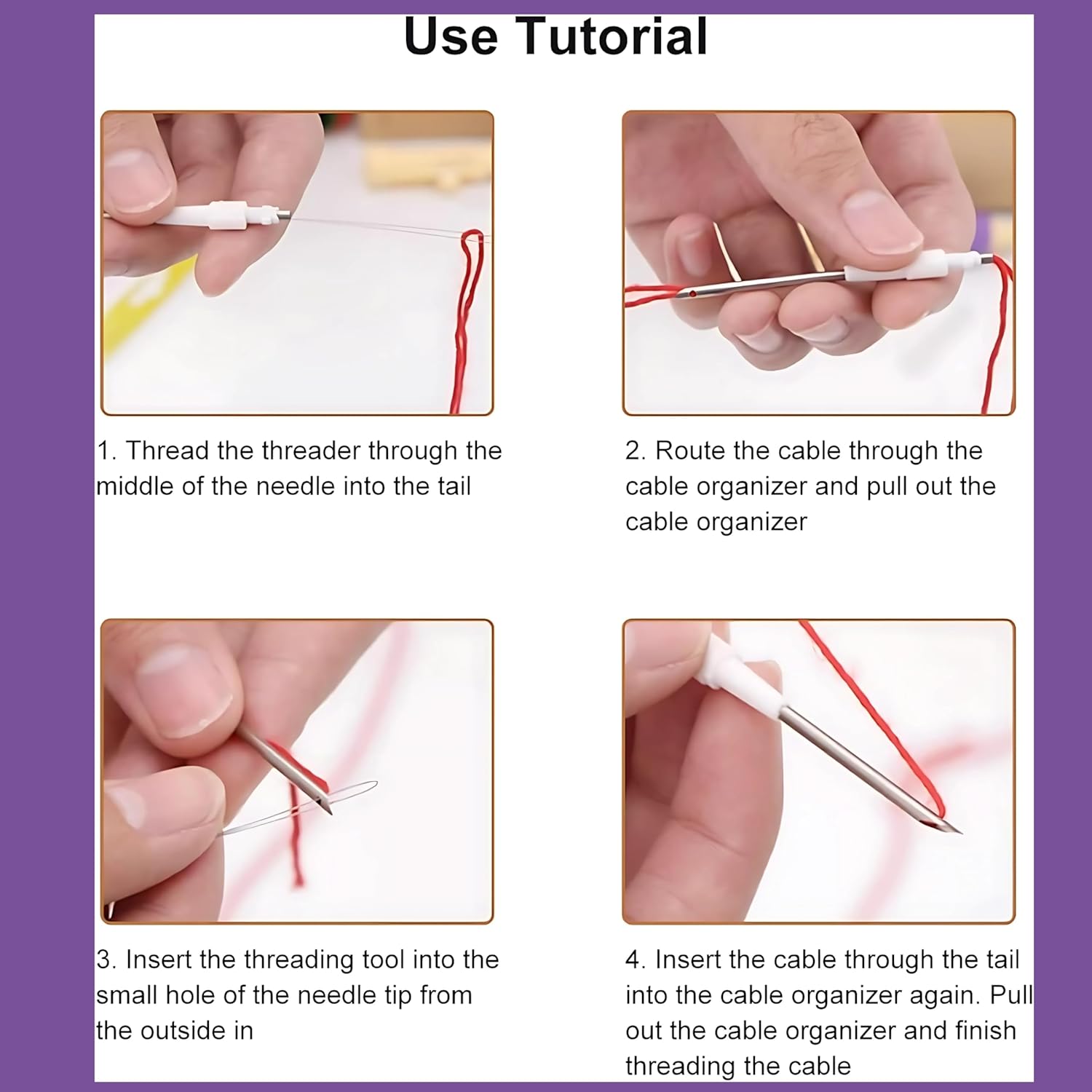 Use Tutorial

1. Thread the threader through the middle of the needle into the tail

2. Route the cable through the cable organizer and pull out the cable organizer

3. Insert the threading tool into the small hole of the needle tip from the outside in

4. Insert the cable through the tail into the cable organizer again. Pull out the cable organizer and finish threading the cable