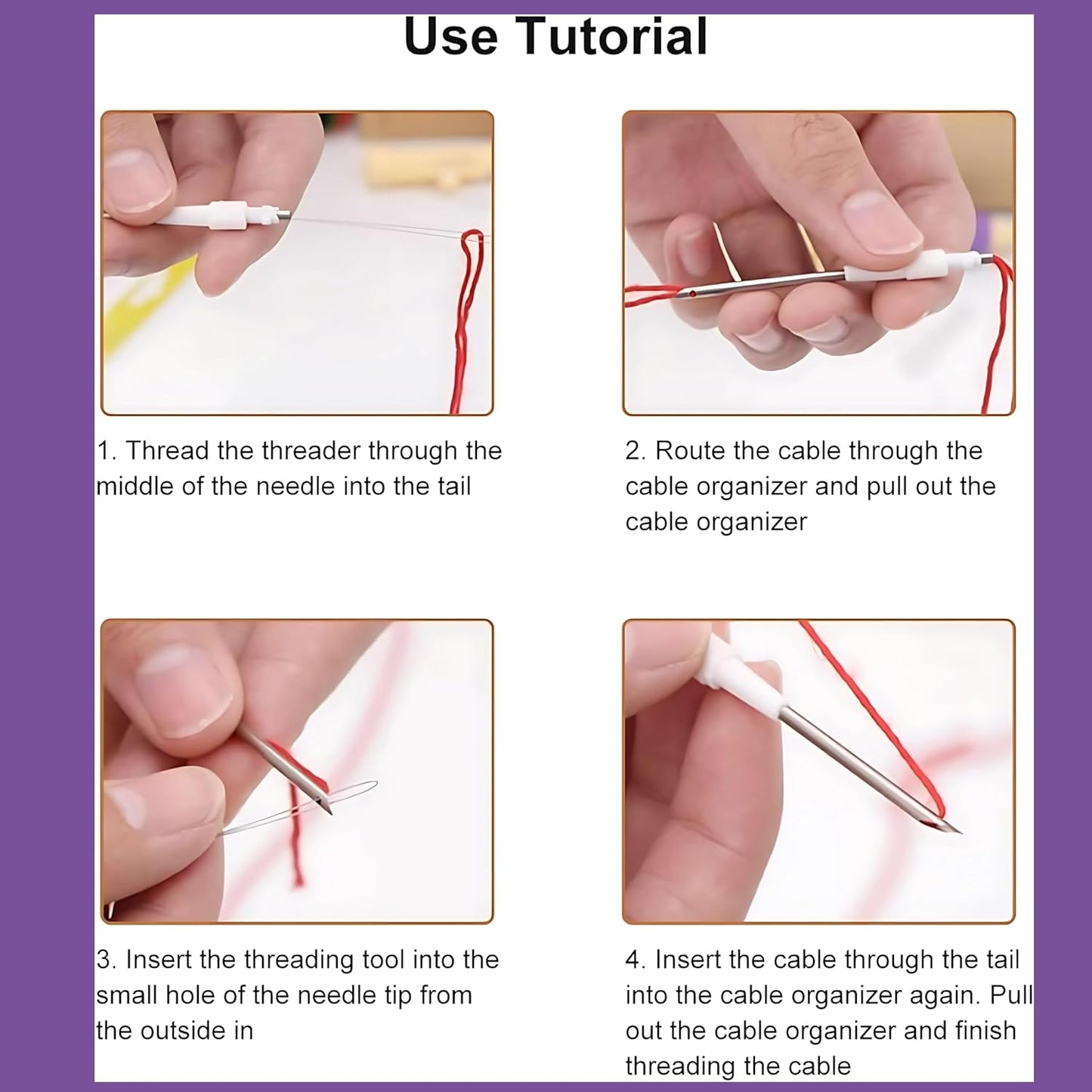 Use Tutorial

1. Thread the threader through the middle of the needle into the tail

2. Route the cable through the cable organizer and pull out the cable organizer

3. Insert the threading tool into the small hole of the needle tip from the outside in

4. Insert the cable through the tail into the cable organizer again. Pull out the cable organizer and finish threading the cable